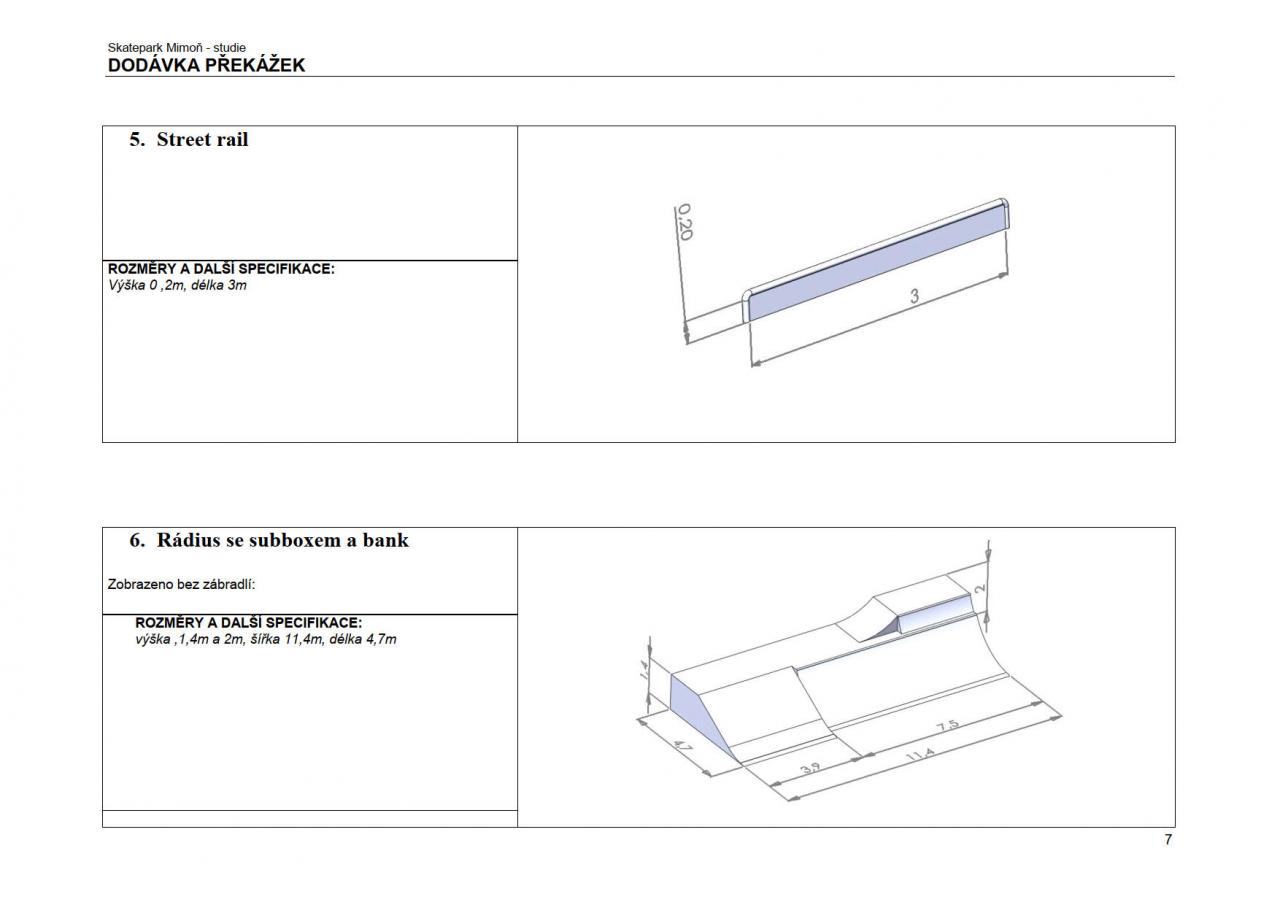 Skatepark Mimoň - studie
DODÁVKA PŘEKÁŽEK

5. Street rail

ROZMĚRY A DALŠÍ SPECIFIKACE:
Výška 0 ,2m, délka 3m

0,20
3

6. Rádius se subboxem a bank

Zobrazeno bez zábradlí:

ROZMĚRY A DALŠÍ SPECIFIKACE:
výška ,1,4m a 2m, šířka 11,4m, délka 4,7m

2
1,4
4,7
3,9
7,5
11,4

7